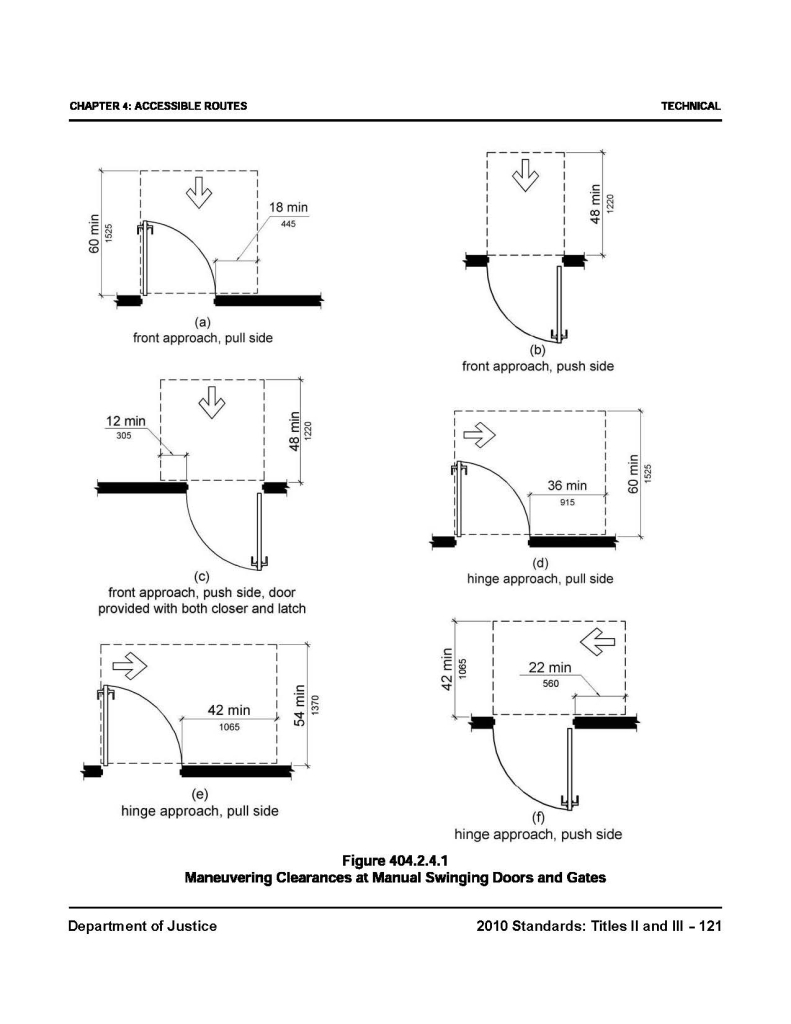 CHAPTER 4: ACCESSIBLE ROUTES

TECHNICAL

60 min
1525

18 min
445

(a)
front approach, pull side

48 min
1220

(b)
front approach, push side

12 min
305

48 min
1220

(c)
front approach, push side, door provided with both closer and latch

36 min
915

60 min
1525

(d)
hinge approach, pull side

42 min
1065

54 min
1370

(e)
hinge approach, pull side

42 min
1065

22 min
560

(f)
hinge approach, push side

Figure 404.2.4.1
Maneuvering Clearances at Manual Swinging Doors and Gates

Department of Justice

2010 Standards: Titles II and III – 121